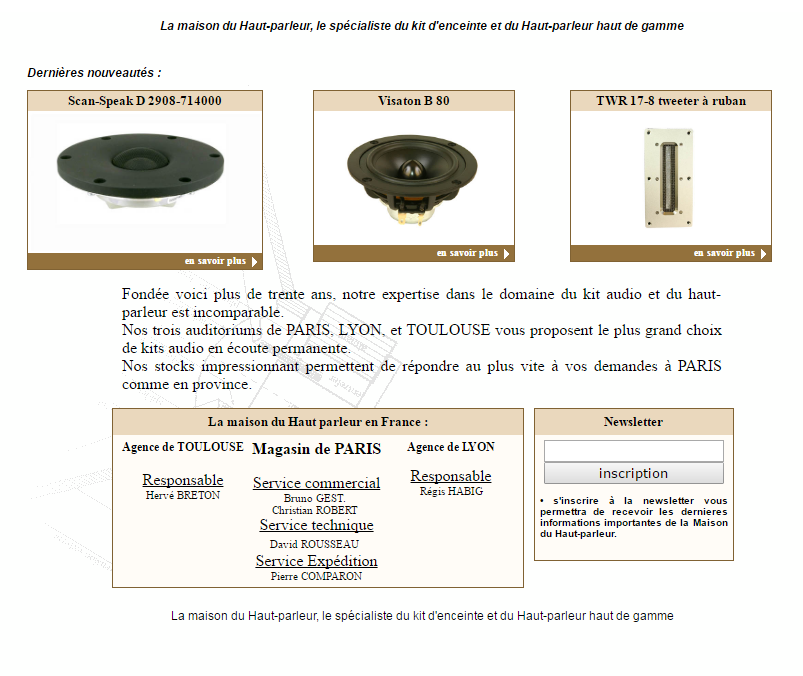 La maison du Haut-parleur, le spécialiste du kit d'enceinte et du Haut-parleur haut de gamme

Dernières nouveautés :

Scan-Speak D 2908-714000

en savoir plus

Visaton B 80

en savoir plus

TWR 17-8 tweeter à ruban

en savoir plus

Fondée voici plus de trente ans, notre expertise dans le domaine du kit audio et du haut-parleur est incomparable.
Nos trois auditoriums de PARIS, LYON, et TOULOUSE vous proposent le plus grand choix de kits audio en écoute permanente.
Nos stocks impressionnant permettent de répondre au plus vite à vos demandes à PARIS comme en province.

La maison du Haut parleur en France :

Agence de TOULOUSE

Responsable
Hervé BRETON

Magasin de PARIS

Service commercial
Bruno GEST.
Christian ROBERT

Service technique
David ROUSSEAU

Service Expédition
Pierre COMPARON

Agence de LYON

Responsable
Régis HABIG

Newsletter

inscription

• s'inscrire à la newsletter vous permettra de recevoir les dernieres informations importantes de la Maison du Haut-parleur.

La maison du Haut-parleur, le spécialiste du kit d'enceinte et du Haut-parleur haut de gamme